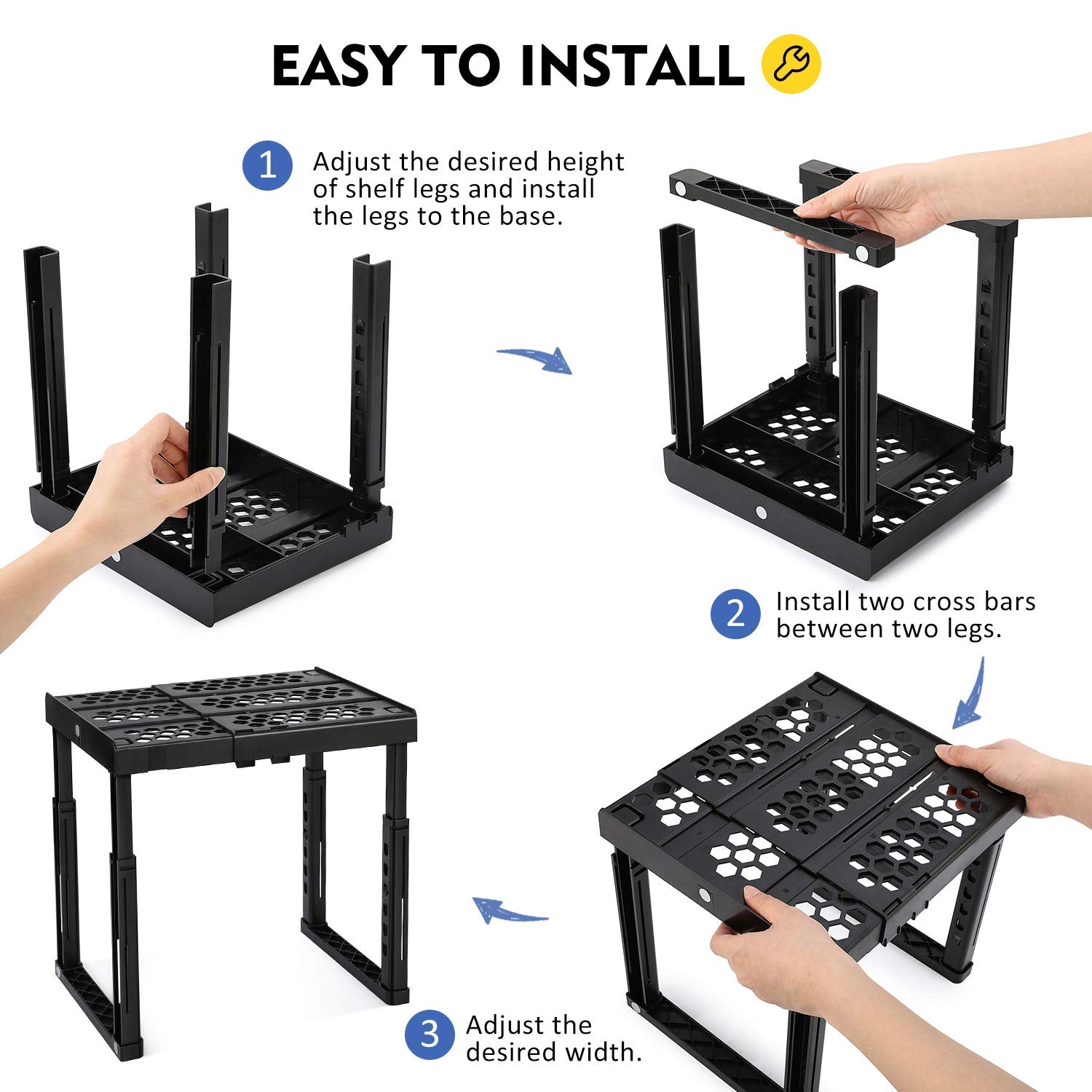 EASY TO INSTALL

1 Adjust the desired height of shelf legs and install the legs to the base.

2 Install two cross bars between two legs.

3 Adjust the desired width.