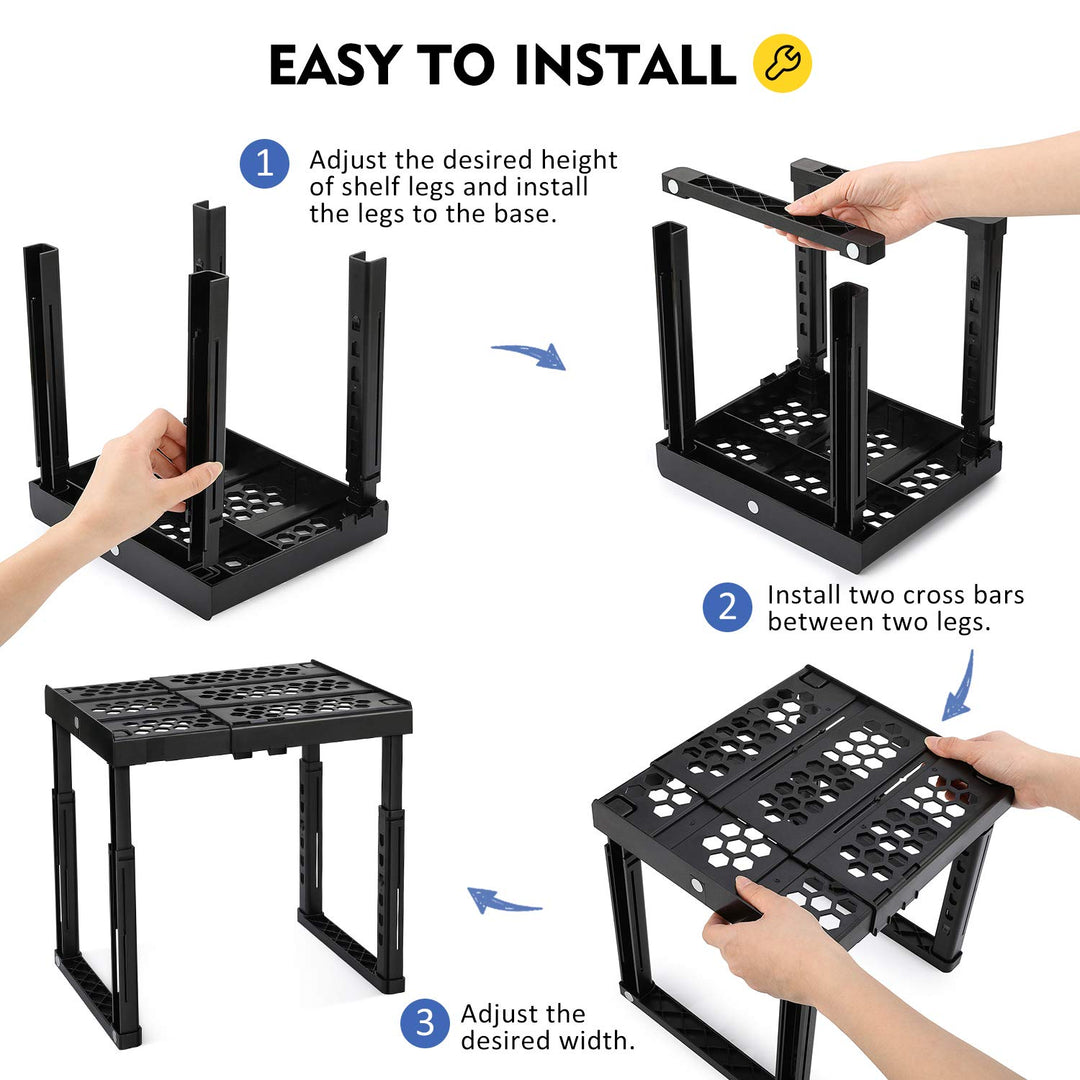 EASY TO INSTALL

1 Adjust the desired height of shelf legs and install the legs to the base.

2 Install two cross bars between two legs.

3 Adjust the desired width.