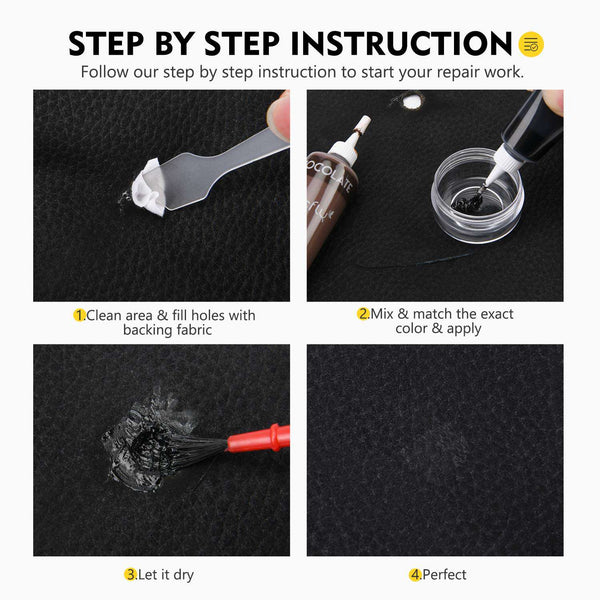 STEP BY STEP INSTRUCTION

Follow our step by step instruction to start your repair work.

OCOLATE

1.Clean area & fill holes with backing fabric

2.Mix & match the exact color & apply

3.Let it dry

4.Perfect