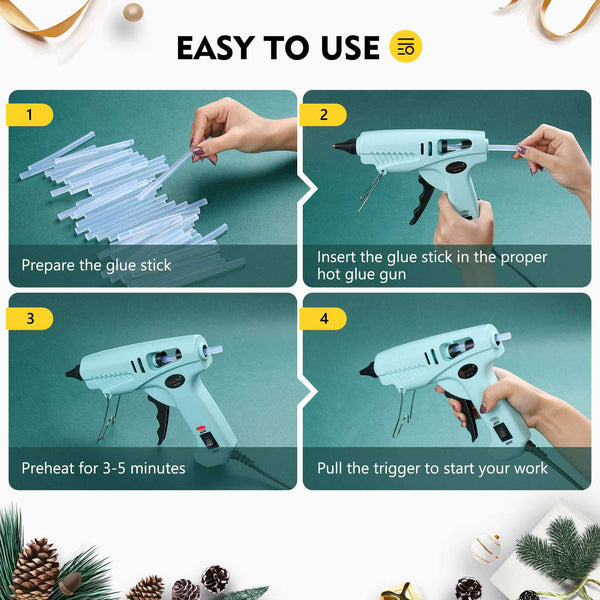 EASY TO USE

1
Prepare the glue stick

2
Insert the glue stick in the proper hot glue gun

3
Preheat for 3-5 minutes

4
Pull the trigger to start your work