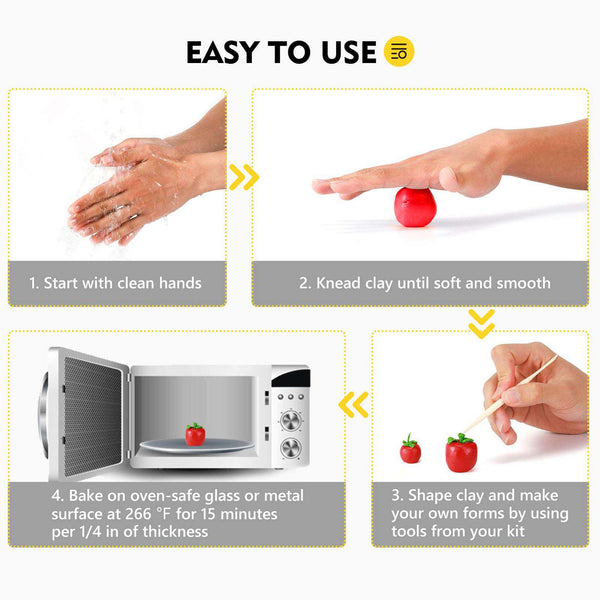 EASY TO USE

1. Start with clean hands

2. Knead clay until soft and smooth

3. Shape clay and make your own forms by using tools from your kit

4. Bake on oven-safe glass or metal surface at 266 °F for 15 minutes per 1/4 in of thickness