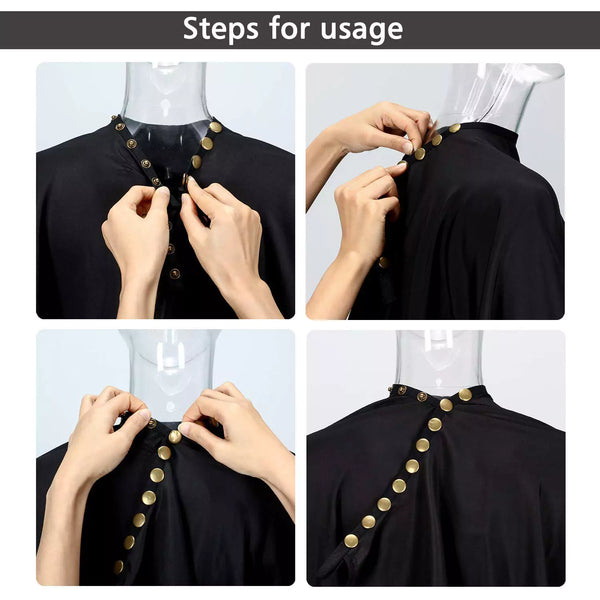 Steps for usage